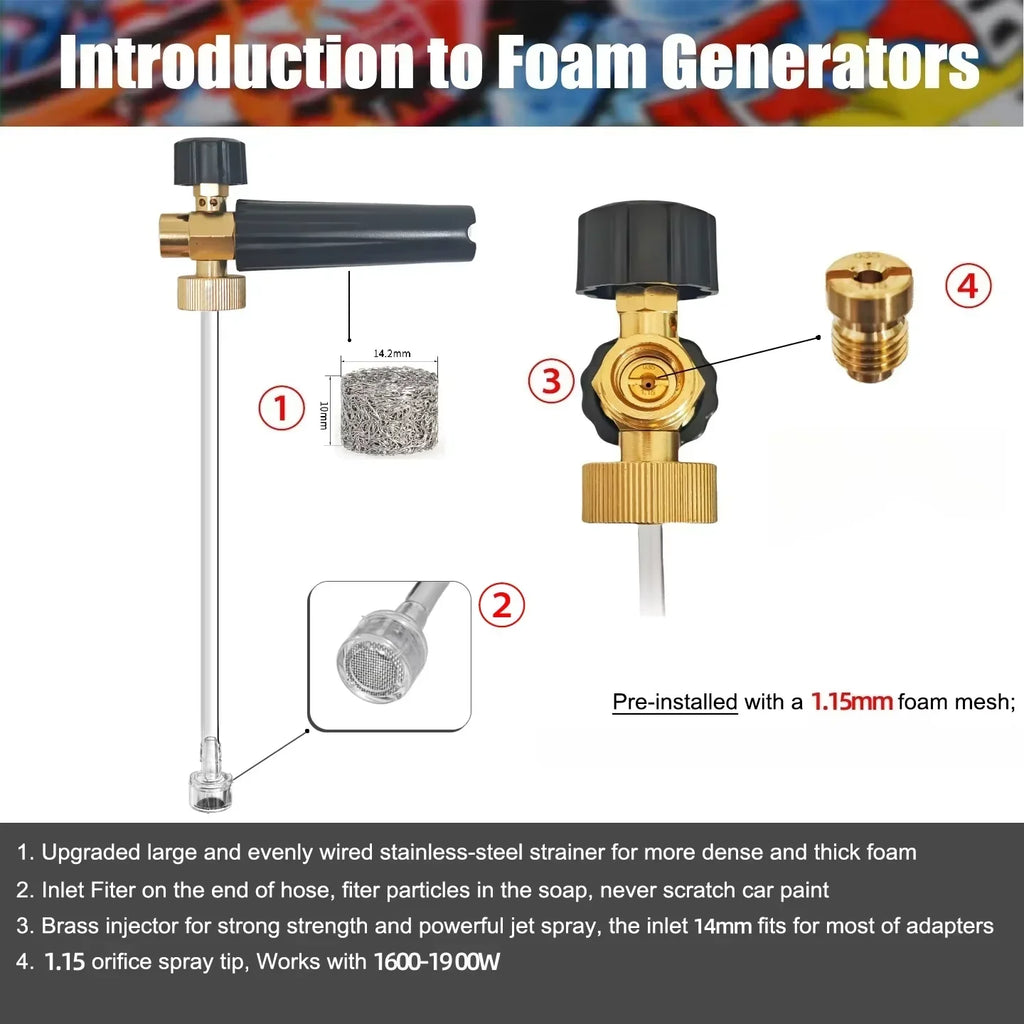 Introduction to Foam Generators

14.2mm

10mm

1

2

3

4

Pre-installed with a 1.15mm foam mesh;

1. Upgraded large and evenly wired stainless-steel strainer for more dense and thick foam
2. Inlet Fiter on the end of hose, fiter particles in the soap, never scratch car paint
3. Brass injector for strong strength and powerful jet spray, the inlet 14mm fits for most of adapters
4. 1.15 orifice spray tip, Works with 1600-1900W